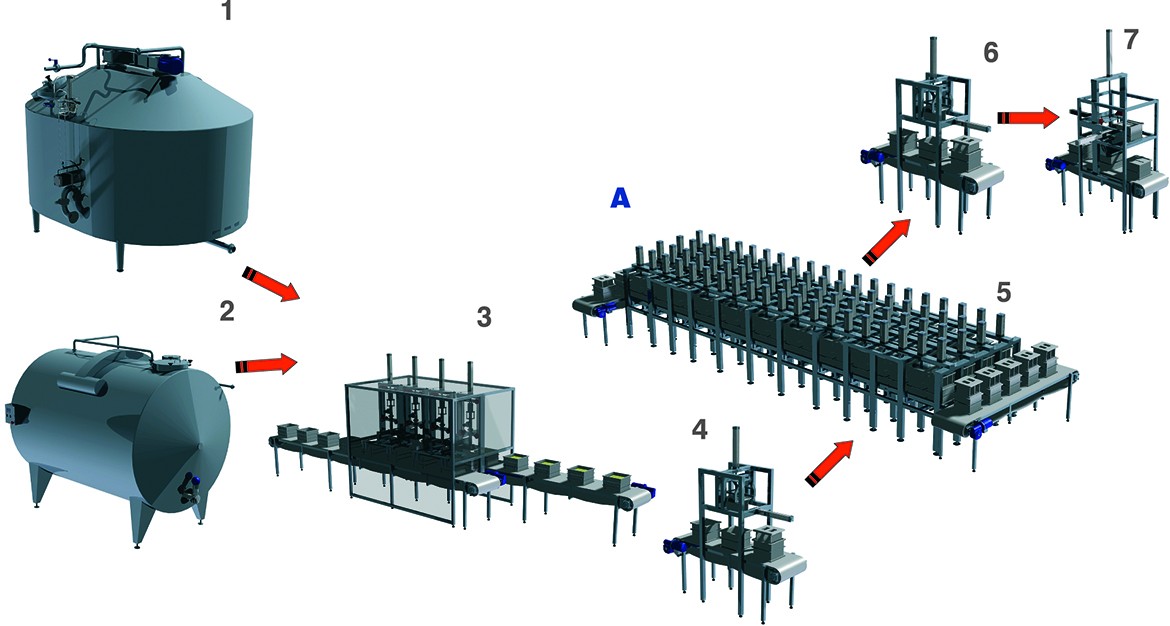 1

2

3

4

A

5

6

7