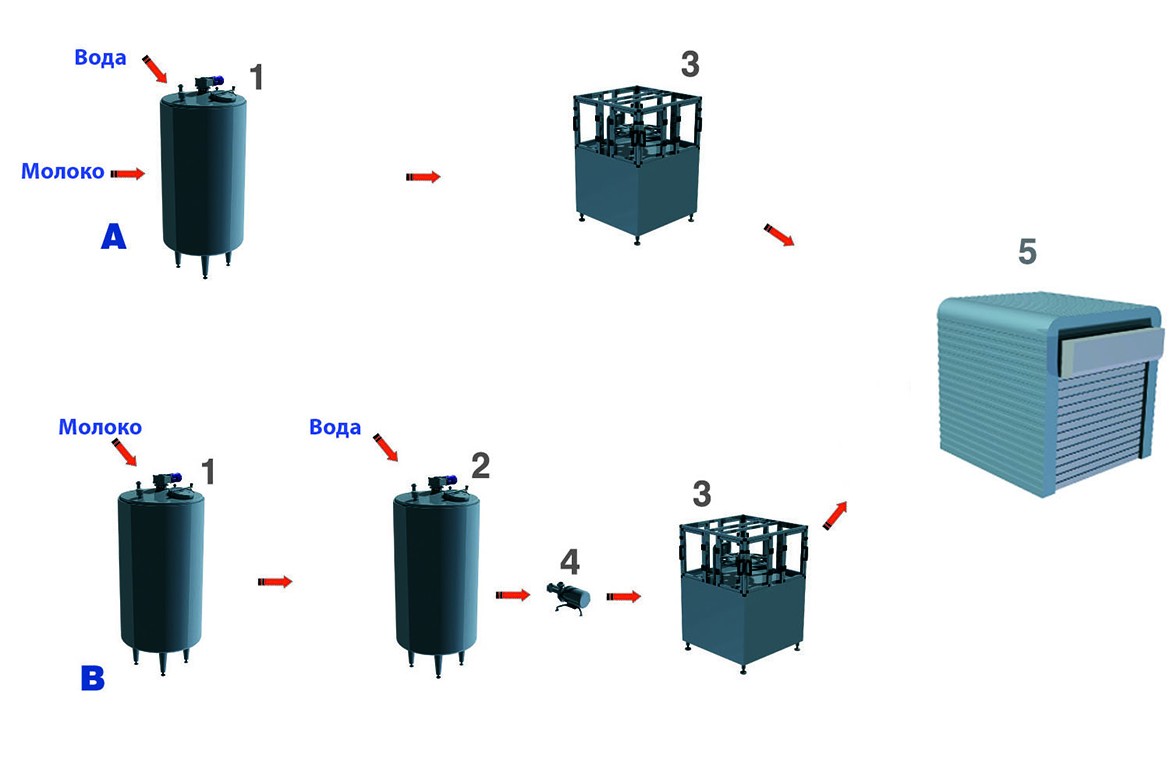 Вода
1
Молоко
A
3
5
Молоко
1
Вода
2
4
3
B